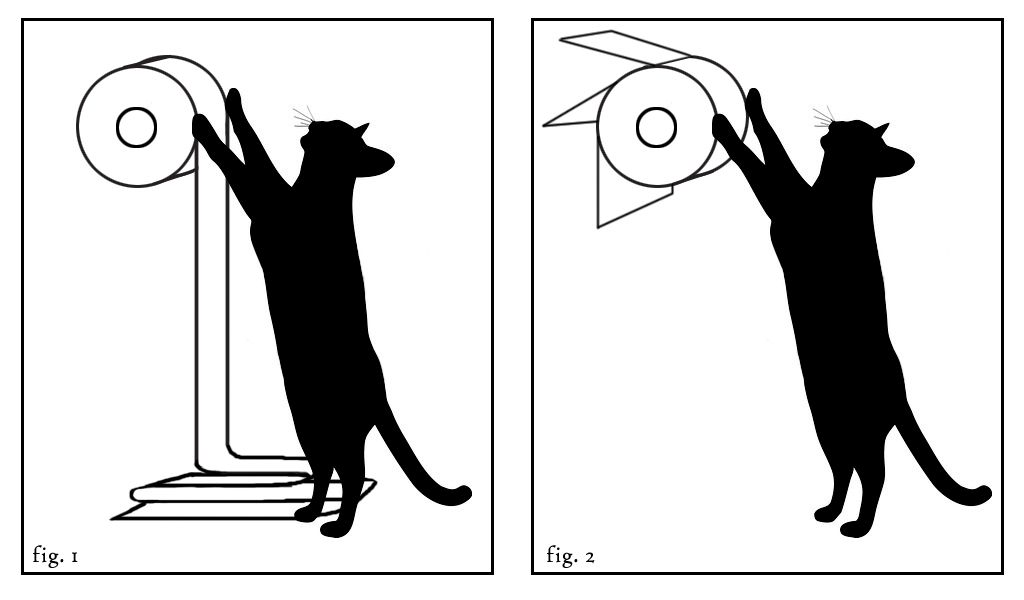 fig. 1

fig. 2